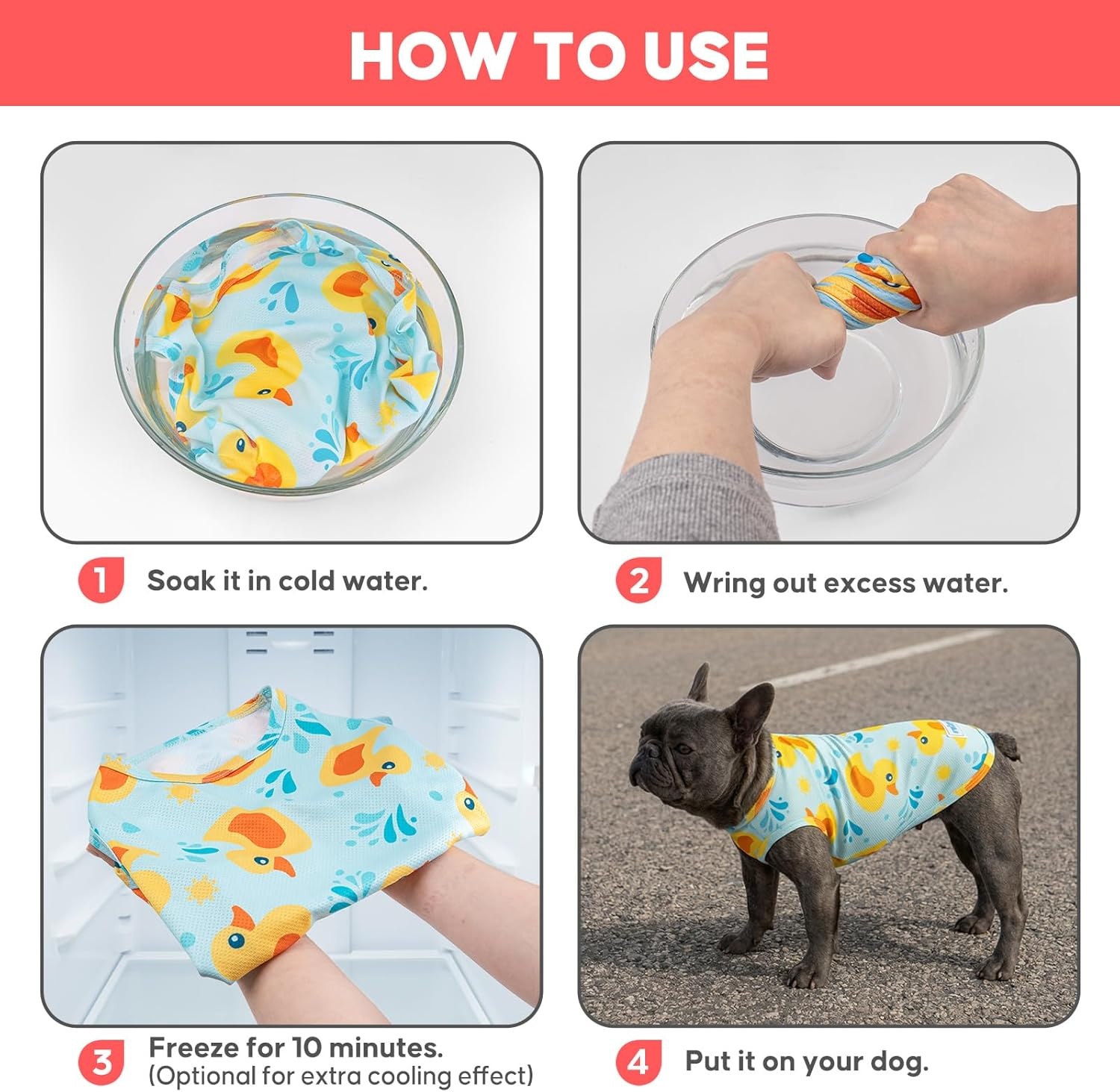 HOW TO USE

1 Soak it in cold water.

2 Wring out excess water.

3 Freeze for 10 minutes.
(Optional for extra cooling effect)

4 Put it on your dog.